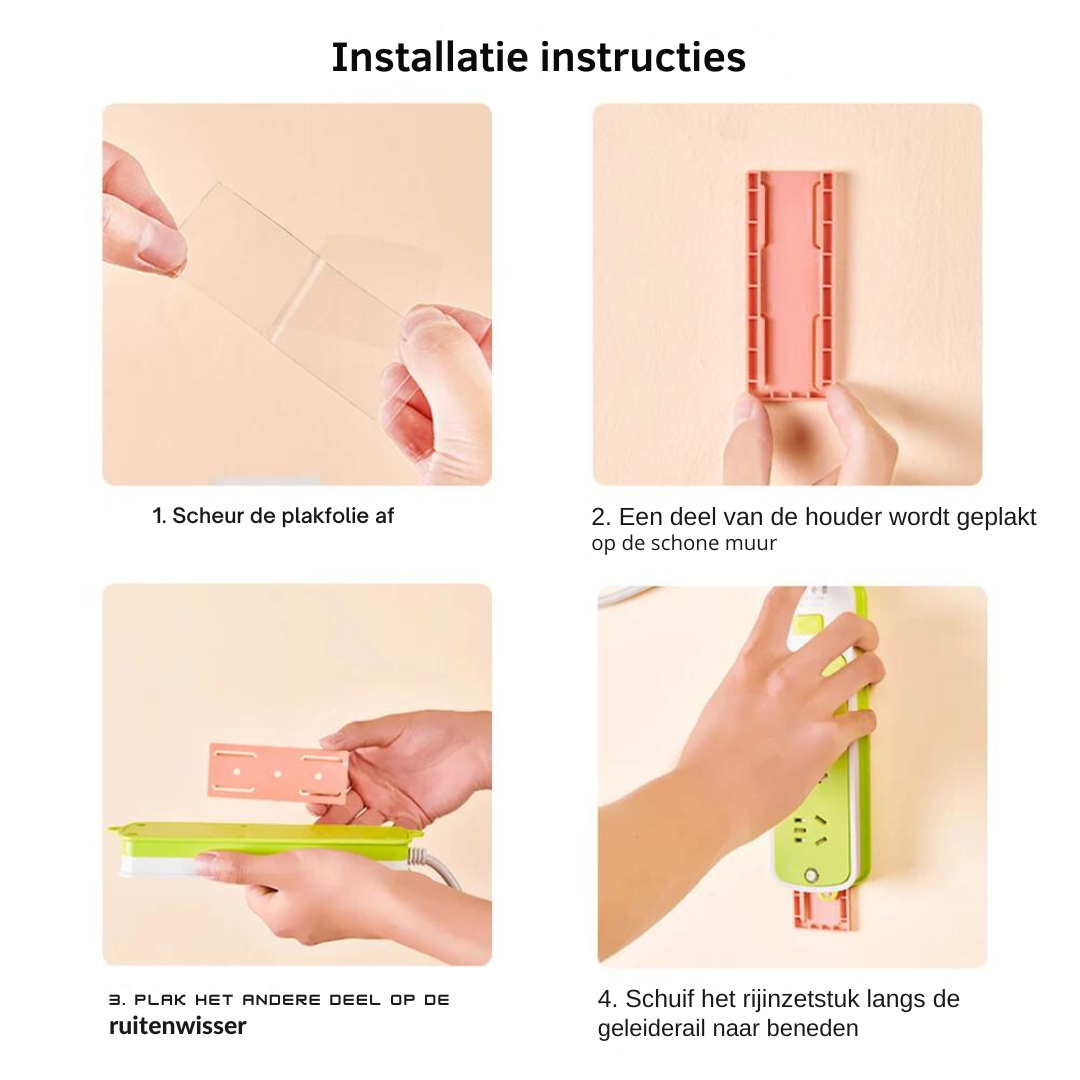 Installatie instructies

1. Scheur de plakfolie af

2. Een deel van de houder wordt geplakt op de schone muur

3. PLAK HET ANDERE DEEL OP DE ruitenwisser

4. Schuif het rijinzetstuk langs de geleiderail naar beneden